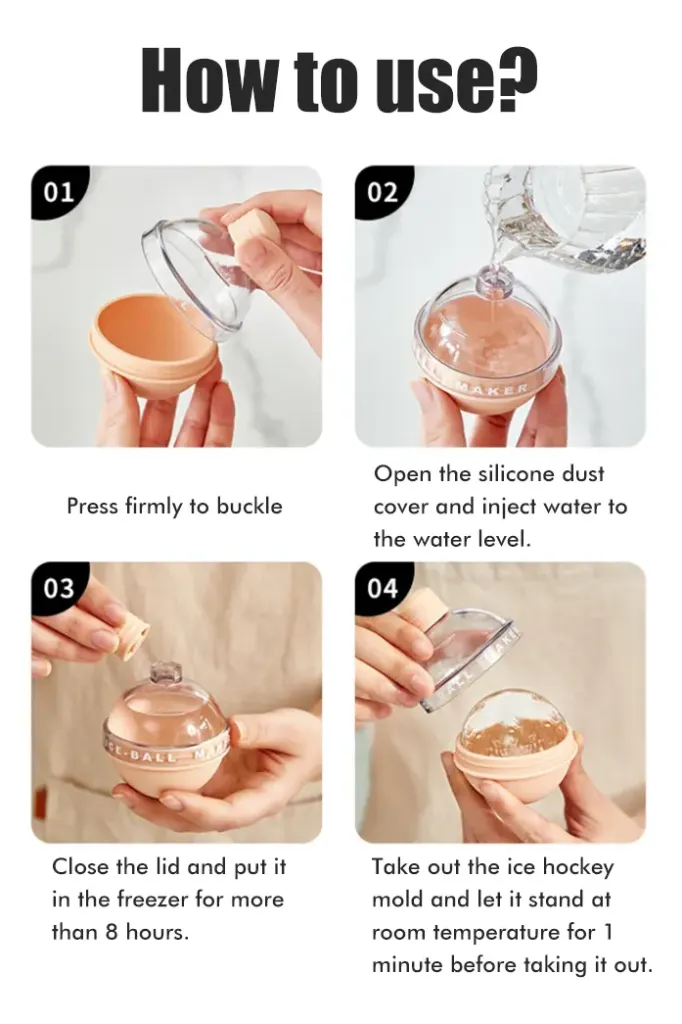 How to use?

01

Press firmly to buckle

02

Open the silicone dust cover and inject water to the water level.

03

Close the lid and put it in the freezer for more than 8 hours.

04

Take out the ice hockey mold and let it stand at room temperature for 1 minute before taking it out.