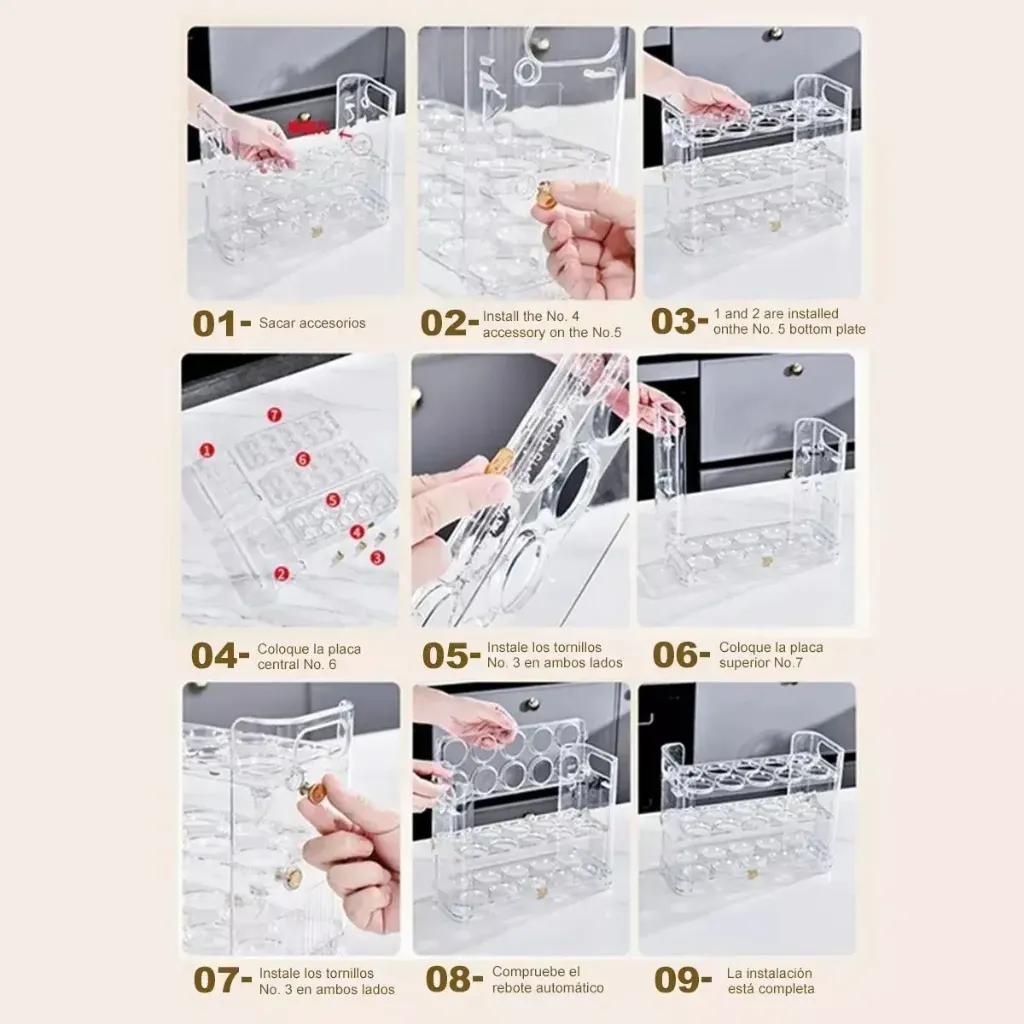 01- Sacar accesorios

02- Install the No. 4 accessory on the No.5

03- 1 and 2 are installed onthe No. 5 bottom plate

7
1
6
5
4
3
2

04- Coloque la placa central No. 6

05- Instale los tornillos No. 3 en ambos lados

06- Coloque la placa superior No.7

07- Instale los tornillos No. 3 en ambos lados

08- Compruebe el rebote automático

09- La instalación está completa